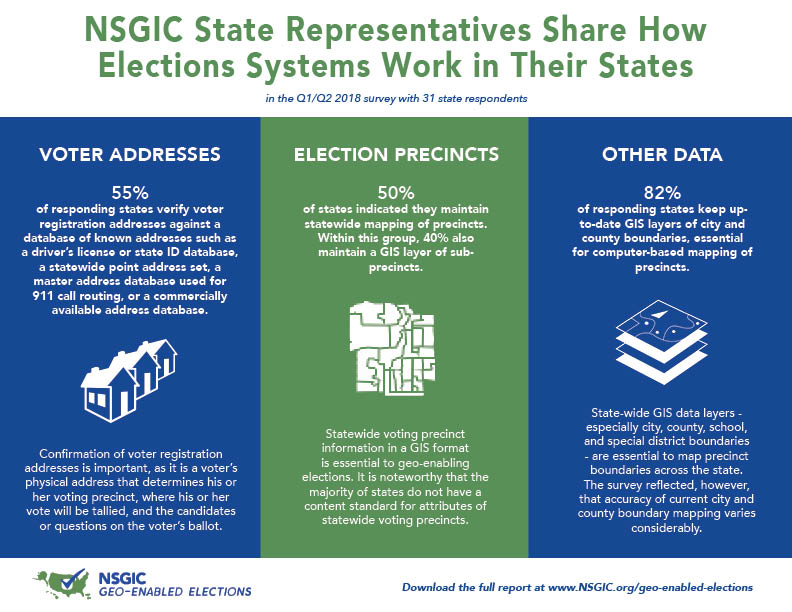 NSGIC State Representatives Share How Elections Systems Work in Their States

in the Q1/Q2 2018 survey with 31 state respondents

VOTER ADDRESSES

55%
of responding states verify voter registration addresses against a database of known addresses such as a driver's license or state ID database, a statewide point address set, a master address database used for 911 call routing, or a commercially available address database.

Confirmation of voter registration addresses is important, as it is a voter's physical address that determines his or her voting precinct, where his or her vote will be tallied, and the candidates or questions on the voter's ballot.

ELECTION PRECINCTS

50%
of states indicated they maintain statewide mapping of precincts. Within this group, 40% also maintain a GIS layer of sub-precincts.

Statewide voting precinct information in a GIS format is essential to geo-enabling elections. It is noteworthy that the majority of states do not have a content standard for attributes of statewide voting precincts.

OTHER DATA

82%
of responding states keep up-to-date GIS layers of city and county boundaries, essential for computer-based mapping of precincts.

State-wide GIS data layers - especially city, county, school, and special district boundaries - are essential to map precinct boundaries across the state. The survey reflected, however, that accuracy of current city and county boundary mapping varies considerably.

NSGIC
GEO-ENABLED ELECTIONS

Download the full report at www.NSGIC.org/geo-enabled-elections